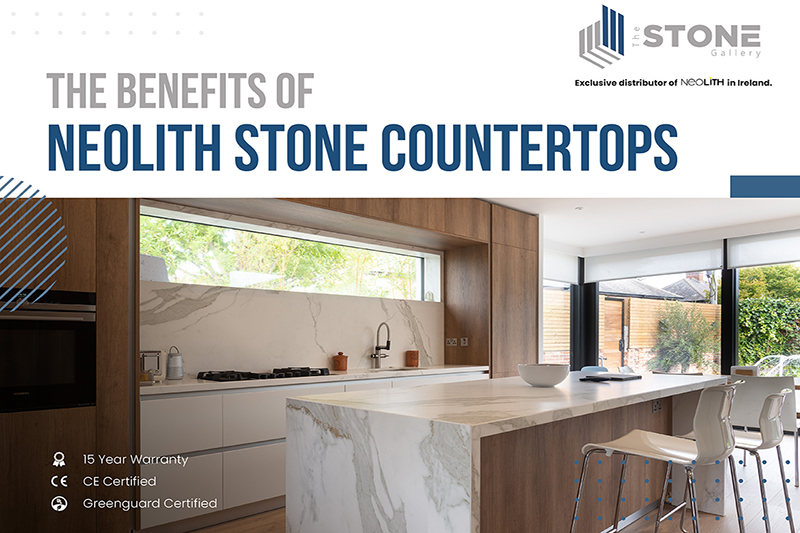 The STONE Gallery

Exclusive distributor of NEOLITH in Ireland.

THE BENEFITS OF
NEOLITH STONE COUNTERTOPS

15 Year Warranty
CE Certified
Greenguard Certified